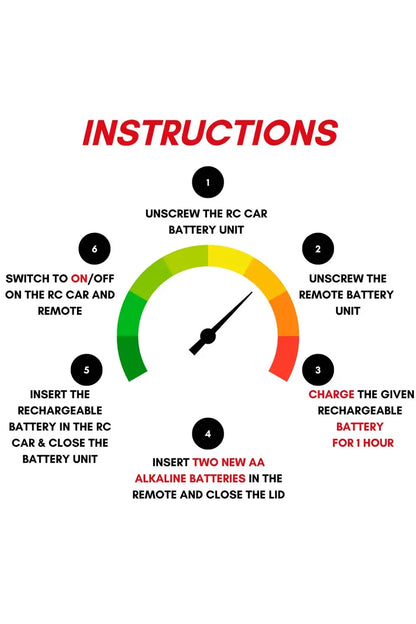 INSTRUCTIONS

1

UNSCREW THE RC CAR BATTERY UNIT

2

UNSCREW THE REMOTE BATTERY UNIT

3

CHARGE THE GIVEN RECHARGEABLE BATTERY FOR 1 HOUR

4

INSERT TWO NEW AA ALKALINE BATTERIES IN THE REMOTE AND CLOSE THE LID

5

INSERT THE RECHARGEABLE BATTERY IN THE RC CAR & CLOSE THE BATTERY UNIT

6

SWITCH TO ON/OFF ON THE RC CAR AND REMOTE