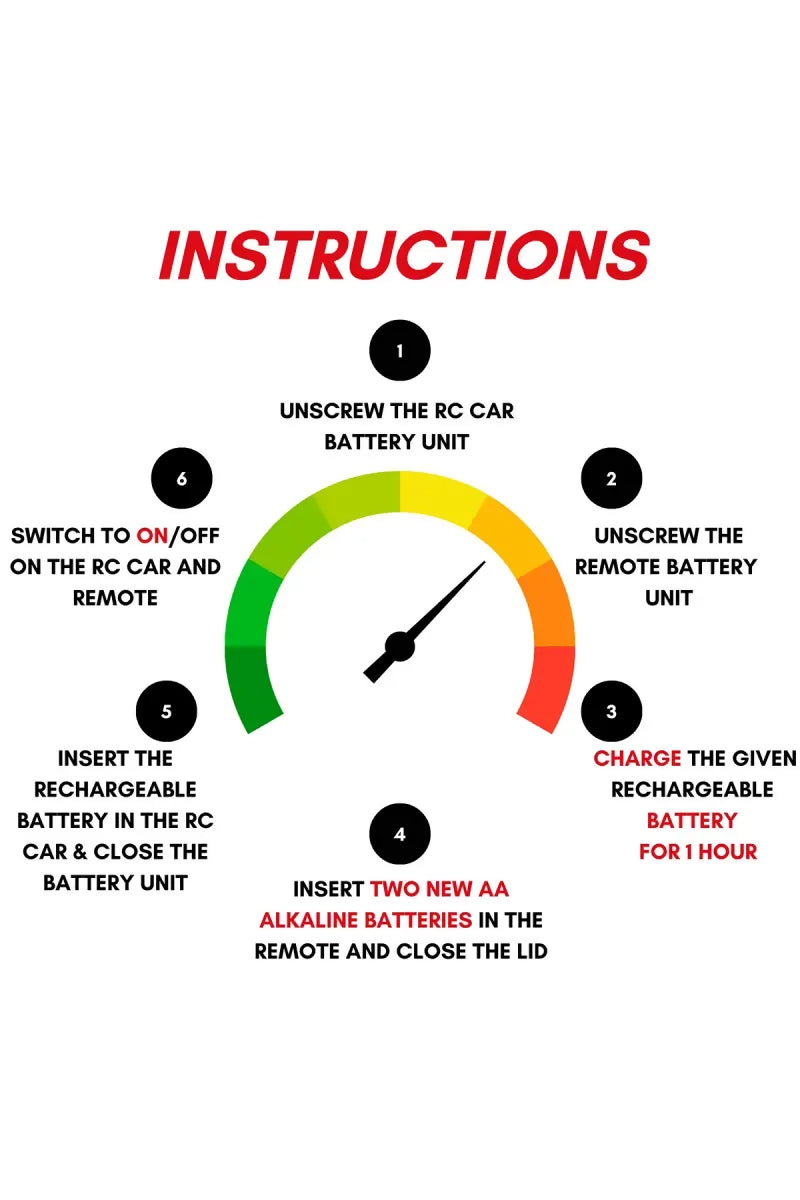 INSTRUCTIONS

1

UNSCREW THE RC CAR BATTERY UNIT

2

UNSCREW THE REMOTE BATTERY UNIT

3

CHARGE THE GIVEN RECHARGEABLE BATTERY FOR 1 HOUR

4

INSERT TWO NEW AA ALKALINE BATTERIES IN THE REMOTE AND CLOSE THE LID

5

INSERT THE RECHARGEABLE BATTERY IN THE RC CAR & CLOSE THE BATTERY UNIT

6

SWITCH TO ON/OFF ON THE RC CAR AND REMOTE