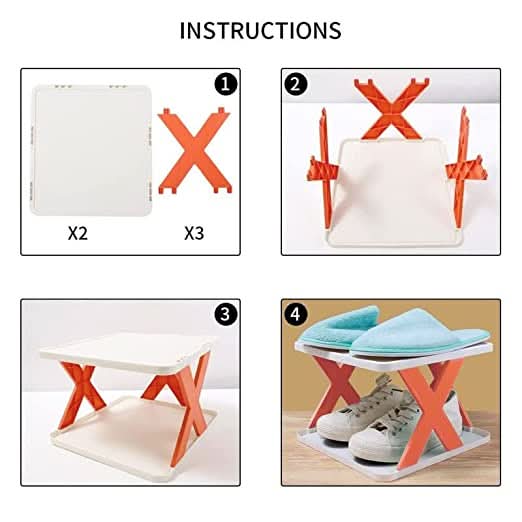 INSTRUCTIONS

1

X2

X3

2

3

4