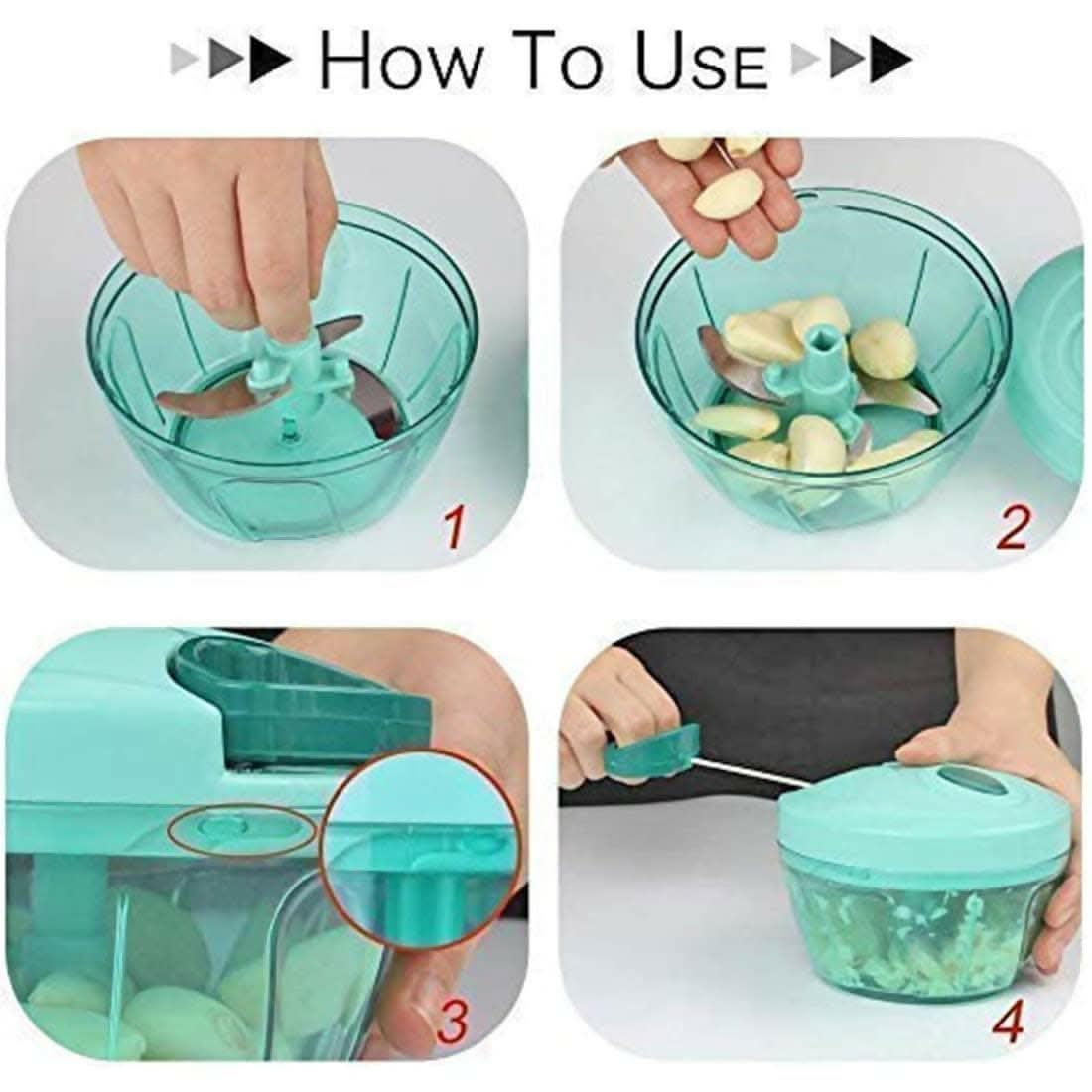 HOW TO USE

1

2

3

4