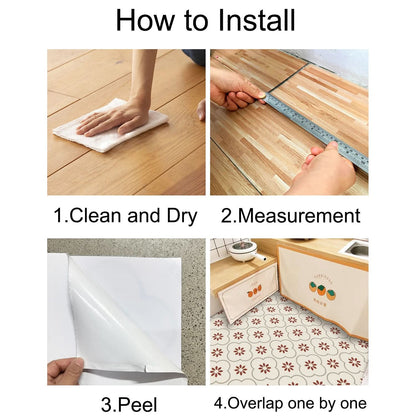 How to Install

1.Clean and Dry

2.Measurement

3.Peel

4.Overlap one by one