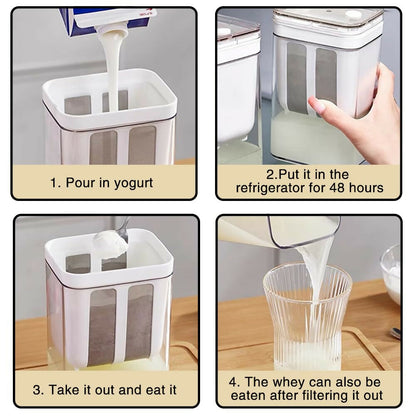 1. Pour in yogurt

2.Put it in the refrigerator for 48 hours

3. Take it out and eat it

4. The whey can also be eaten after filtering it out