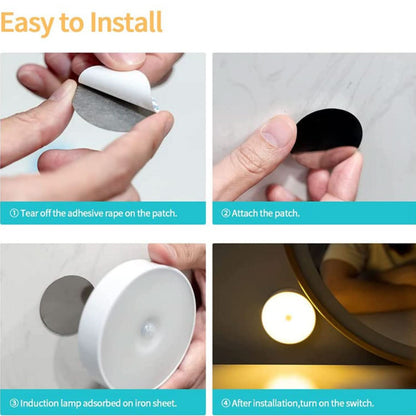 Easy to Install

① Tear off the adhesive rape on the patch.

② Attach the patch.

③ Induction lamp adsorbed on iron sheet.

④ After installation,turn on the switch.