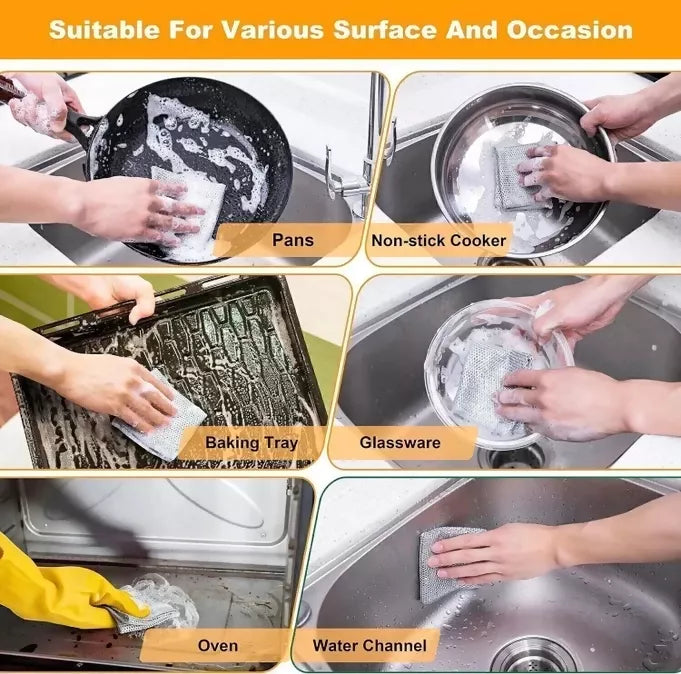 Suitable For Various Surface And Occasion

Pans

Non-stick Cooker

Baking Tray

Glassware

Oven

Water Channel