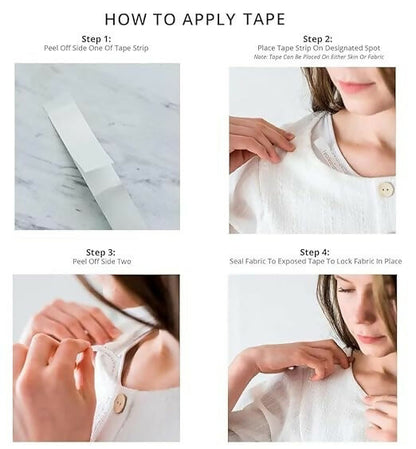 HOW TO APPLY TAPE

Step 1:
Peel Off Side One Of Tape Strip

Step 2:
Place Tape Strip On Designated Spot
Note: Tape Can Be Placed On Either Skin Or Fabric

Step 3:
Peel Off Side Two

Step 4:
Seal Fabric To Exposed Tape To Lock Fabric In Place