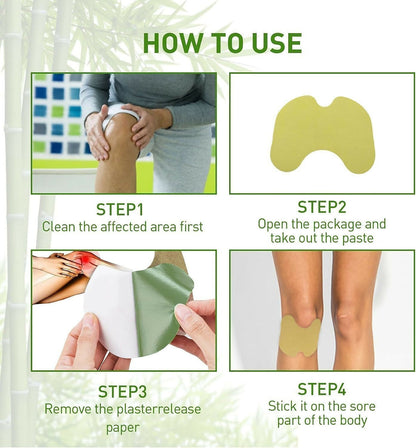 HOW TO USE

STEP1
Clean the affected area first

STEP2
Open the package and take out the paste

STEP3
Remove the plasterrelease paper

STEP4
Stick it on the sore part of the body