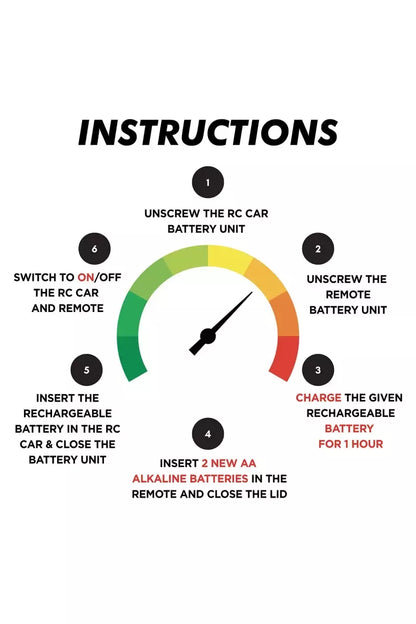 INSTRUCTIONS

1

UNSCREW THE RC CAR BATTERY UNIT

2

UNSCREW THE REMOTE BATTERY UNIT

3

CHARGE THE GIVEN RECHARGEABLE BATTERY FOR 1 HOUR

4

INSERT 2 NEW AA ALKALINE BATTERIES IN THE REMOTE AND CLOSE THE LID

5

INSERT THE RECHARGEABLE BATTERY IN THE RC CAR & CLOSE THE BATTERY UNIT

6

SWITCH TO ON/OFF THE RC CAR AND REMOTE