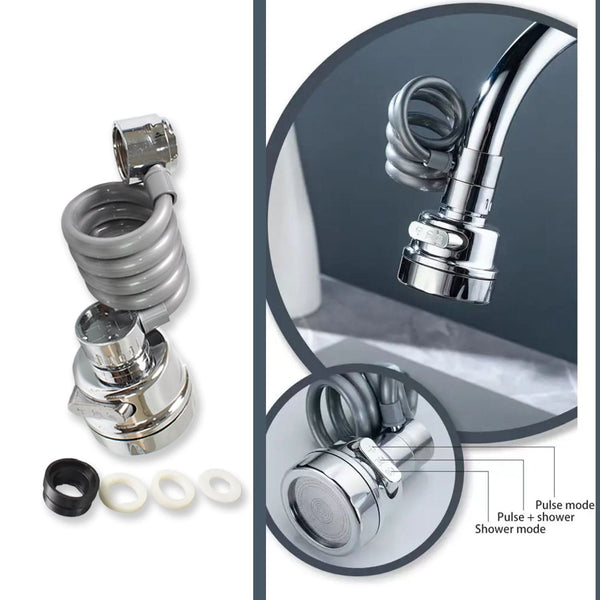 Pulse mode
Pulse + shower
Shower mode