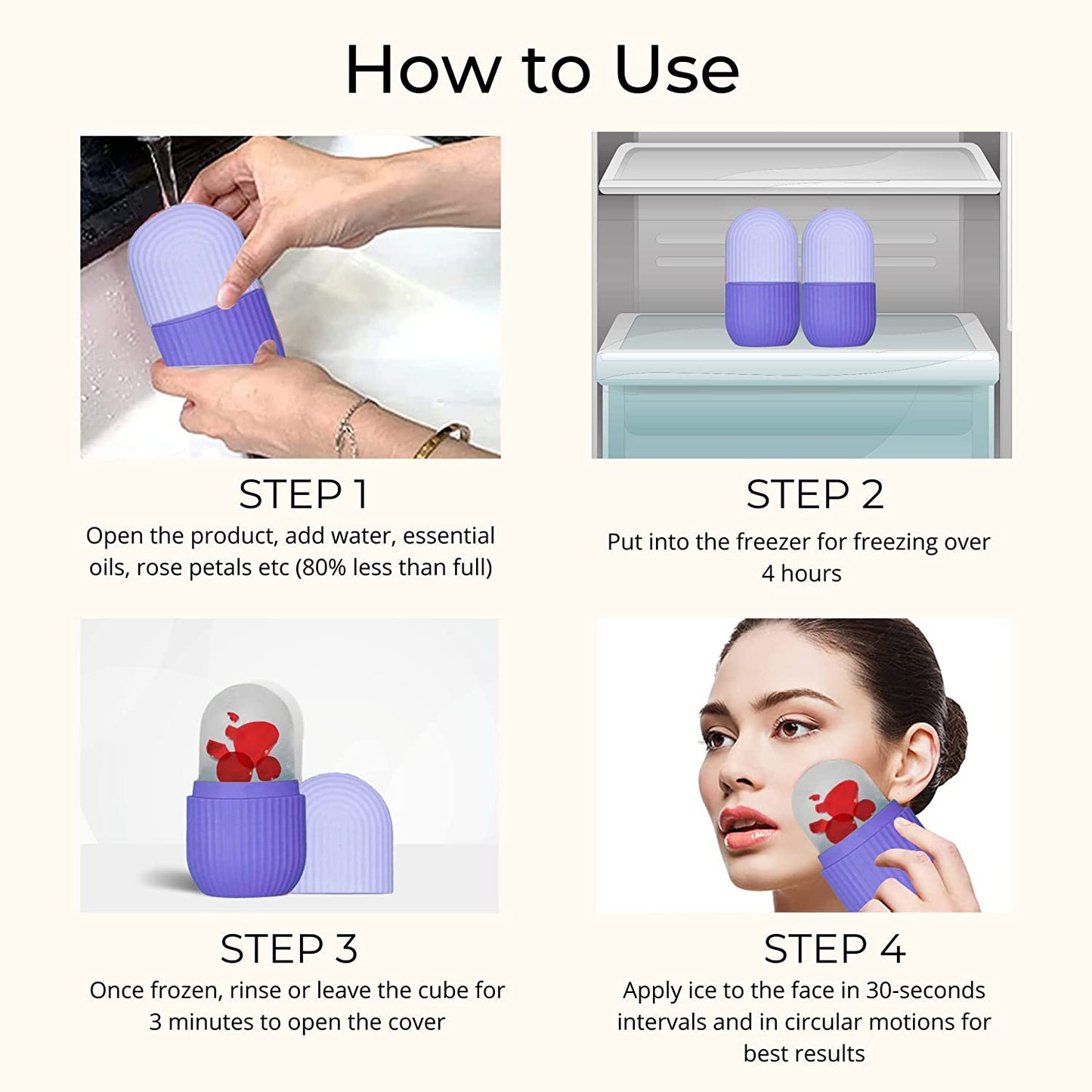 How to Use

STEP 1
Open the product, add water, essential oils, rose petals etc (80% less than full)

STEP 2
Put into the freezer for freezing over 4 hours

STEP 3
Once frozen, rinse or leave the cube for 3 minutes to open the cover

STEP 4
Apply ice to the face in 30-seconds intervals and in circular motions for best results