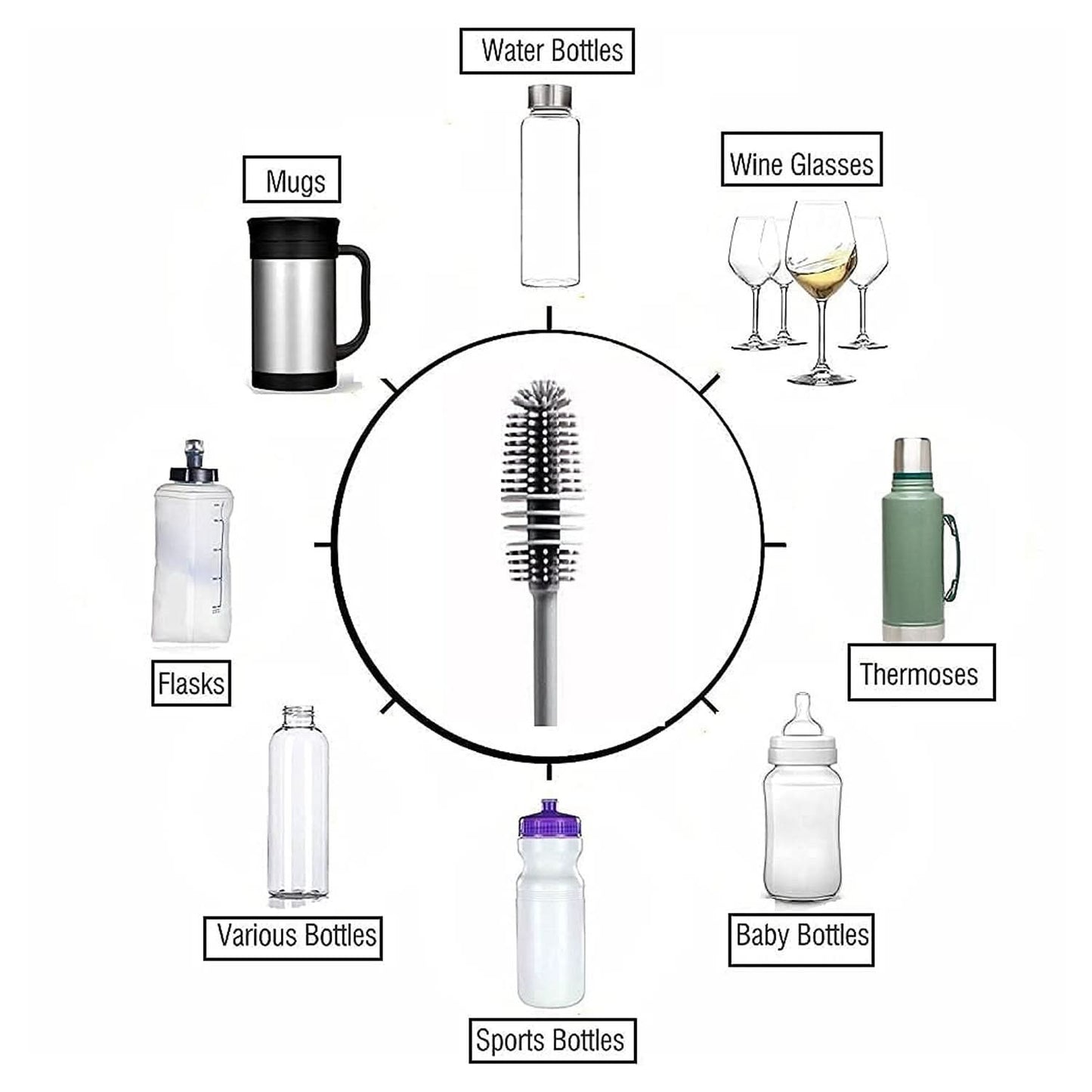 Water Bottles

Mugs

Wine Glasses

Flasks

Thermoses

Various Bottles

Baby Bottles

Sports Bottles