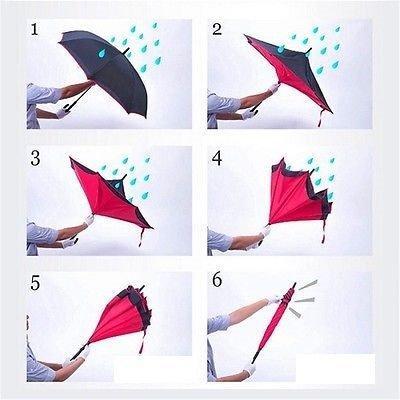 1

2

3

4

5

6