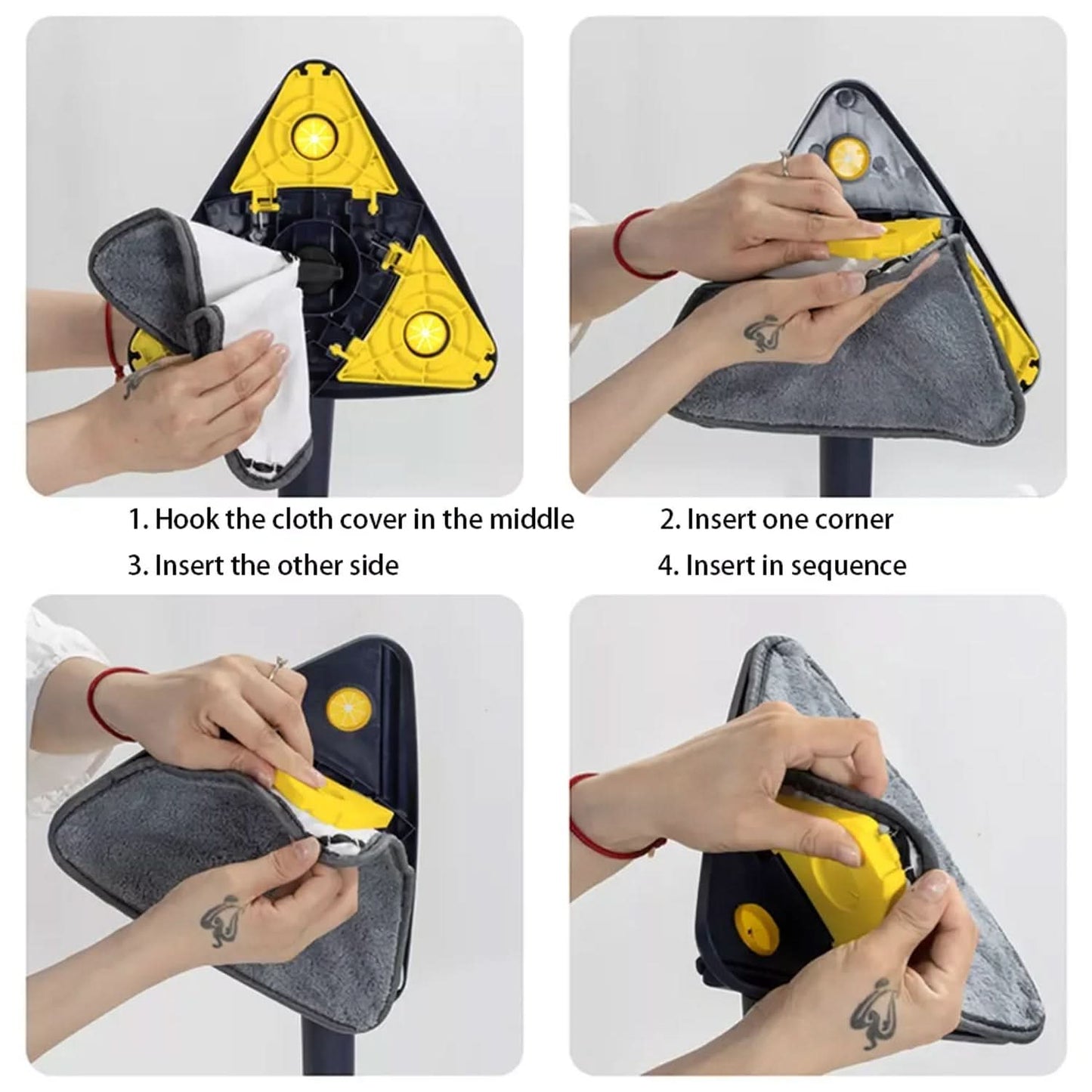 1. Hook the cloth cover in the middle

2. Insert one corner

3. Insert the other side

4. Insert in sequence