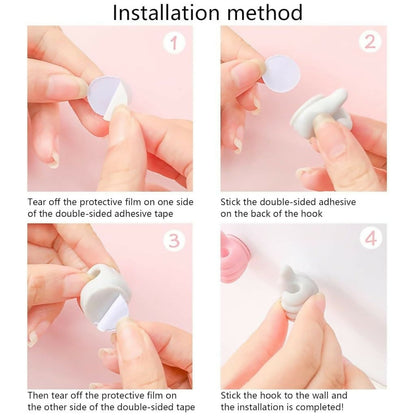 Installation method

1

Tear off the protective film on one side of the double-sided adhesive tape

2

Stick the double-sided adhesive on the back of the hook

3

Then tear off the protective film on the other side of the double-sided tape

4

Stick the hook to the wall and the installation is completed!