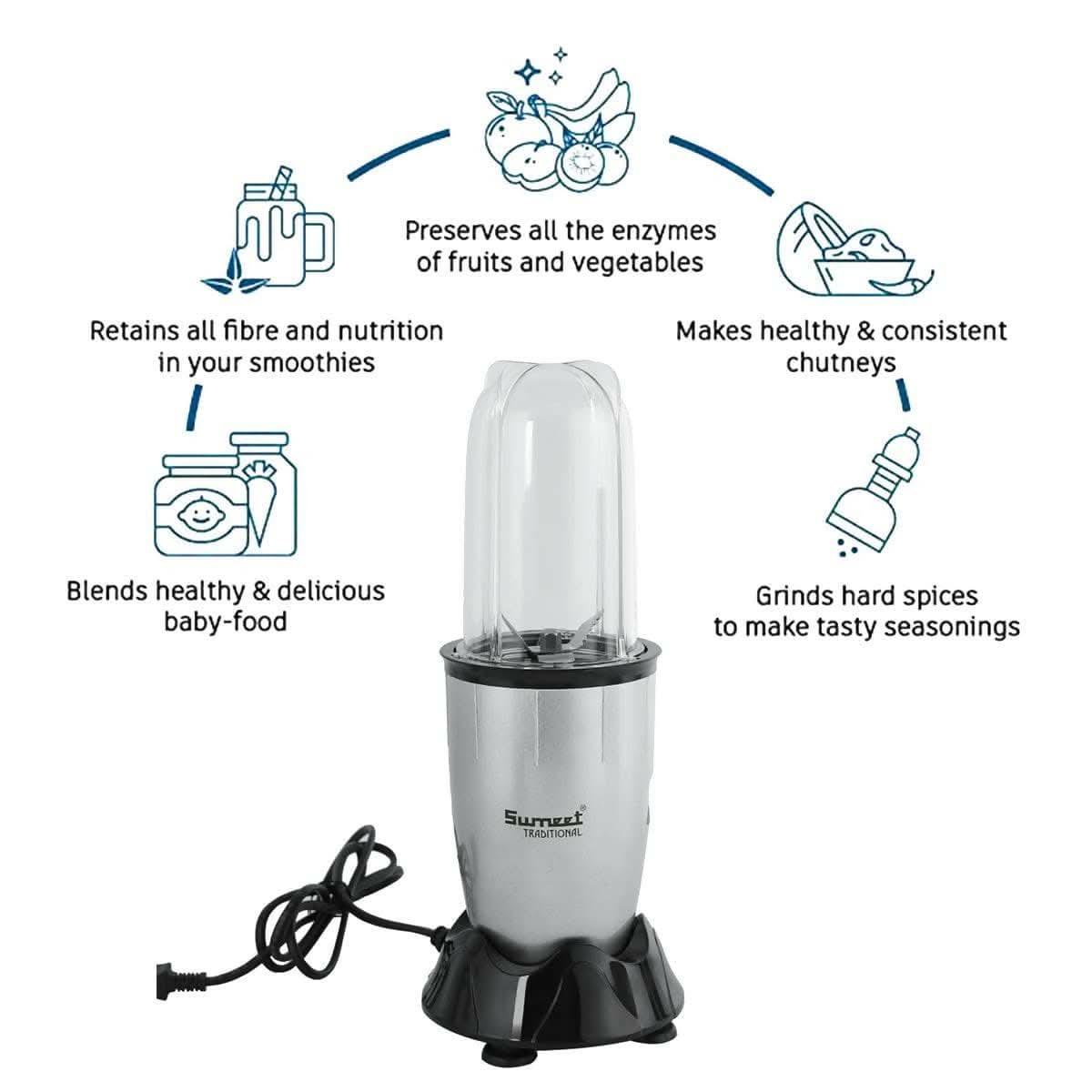 Preserves all the enzymes of fruits and vegetables

Retains all fibre and nutrition in your smoothies

Makes healthy & consistent chutneys

Blends healthy & delicious baby-food

Grinds hard spices to make tasty seasonings

Sumeet®
TRADITIONAL