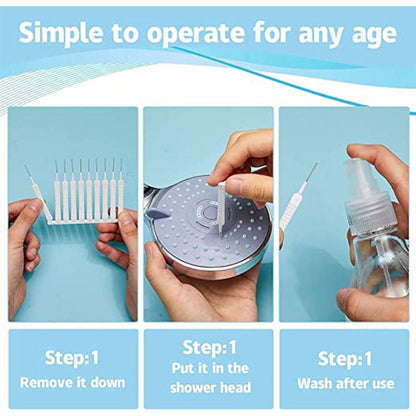 Simple to operate for any age

Step:1
Remove it down

Step:1
Put it in the shower head

Step:1
Wash after use