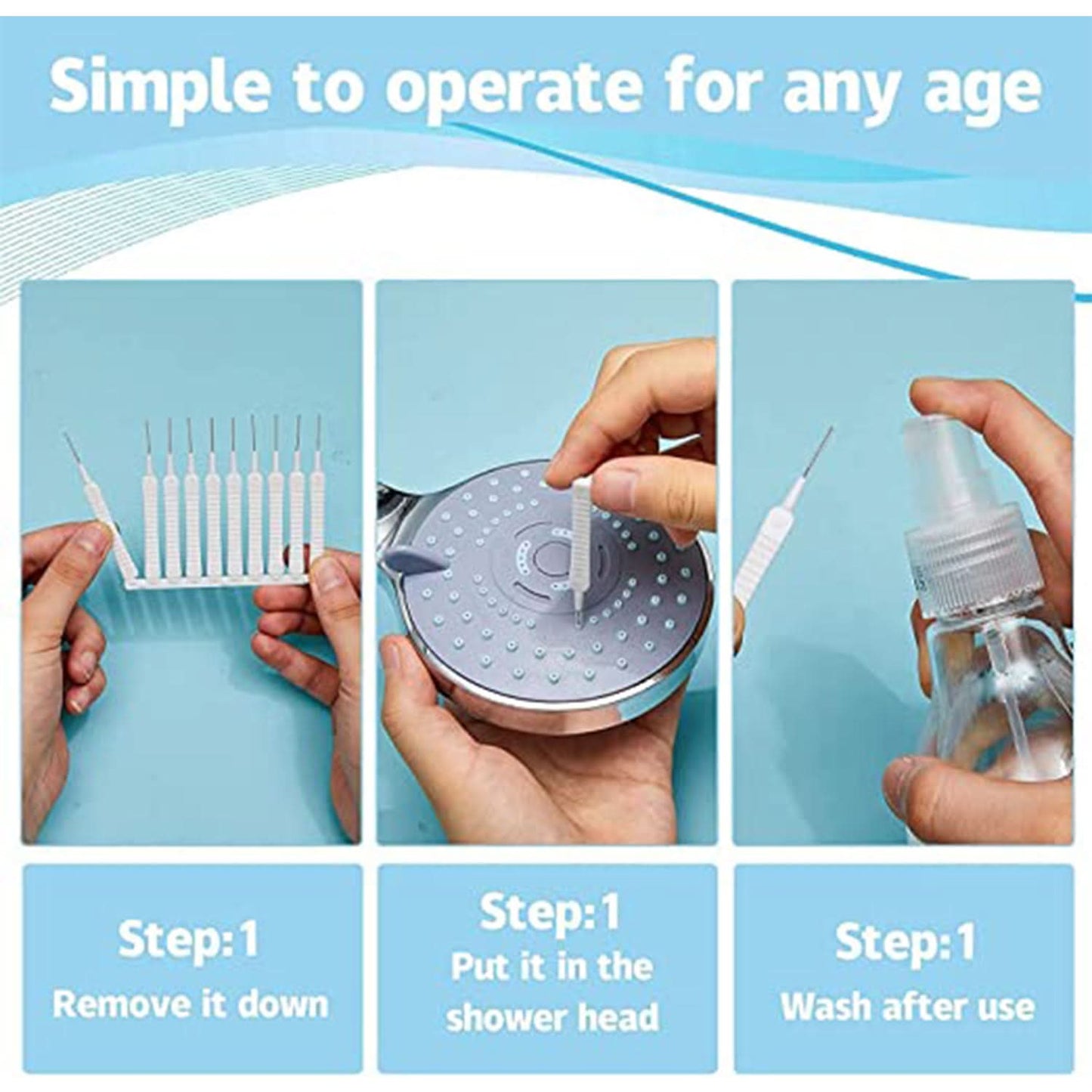 Simple to operate for any age

Step:1
Remove it down

Step:1
Put it in the shower head

Step:1
Wash after use