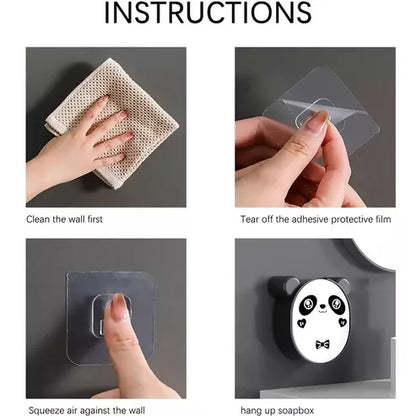 INSTRUCTIONS

Clean the wall first

Tear off the adhesive protective film

Squeeze air against the wall

hang up soapbox