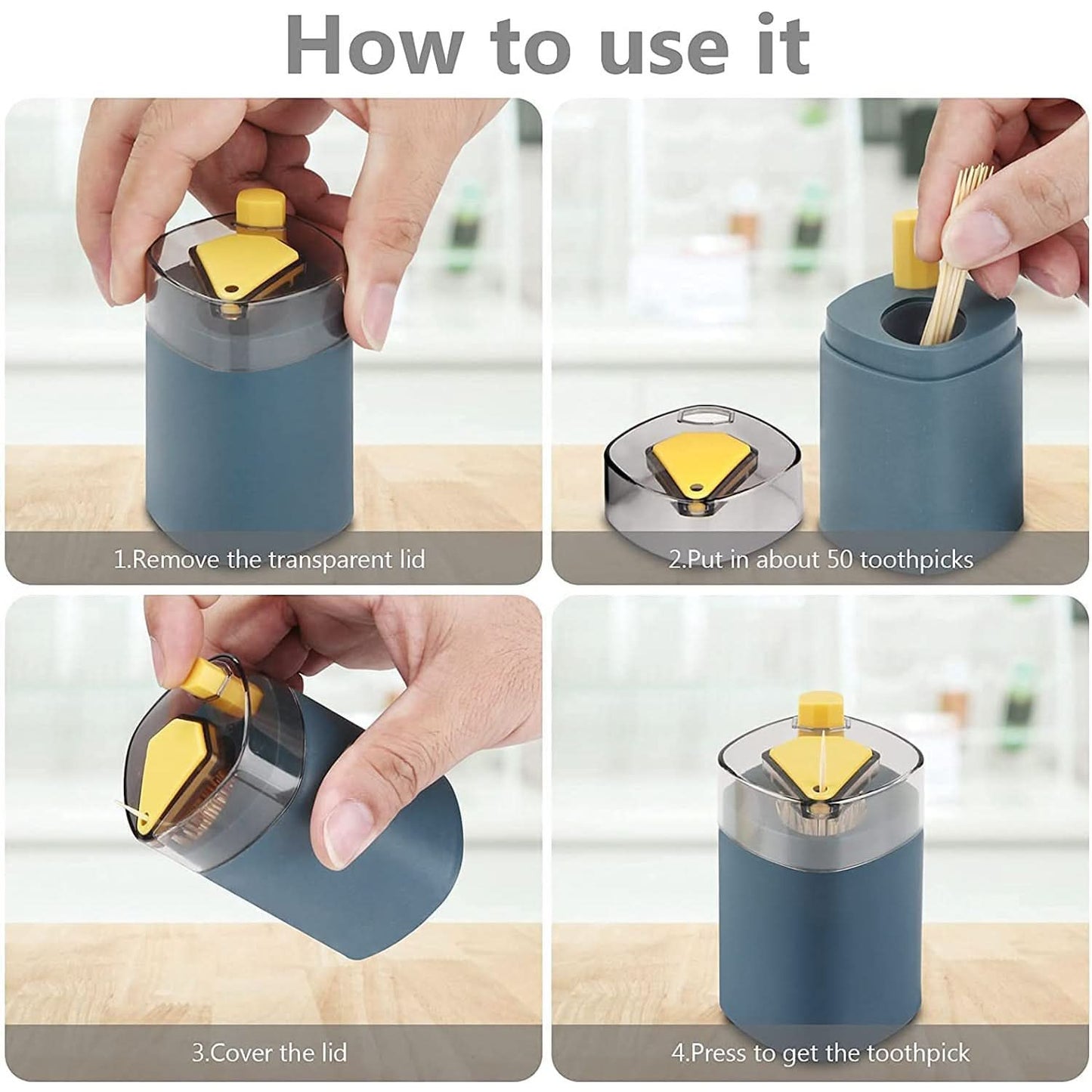 How to use it

1.Remove the transparent lid

2.Put in about 50 toothpicks

3.Cover the lid

4.Press to get the toothpick