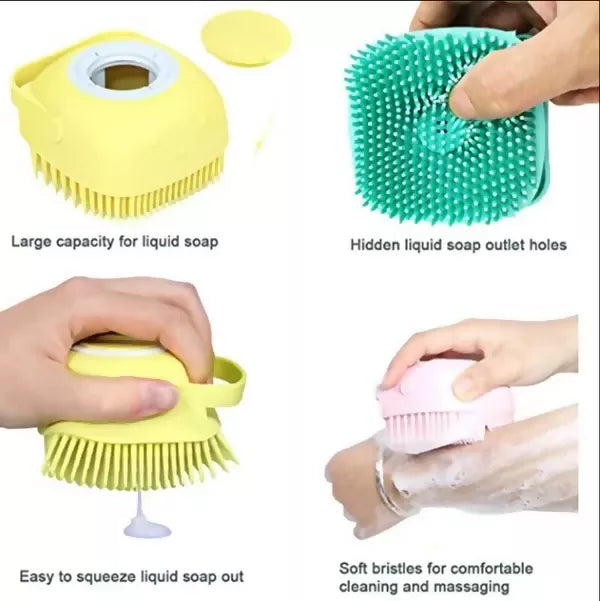 Large capacity for liquid soap

Hidden liquid soap outlet holes

Easy to squeeze liquid soap out

Soft bristles for comfortable cleaning and massaging