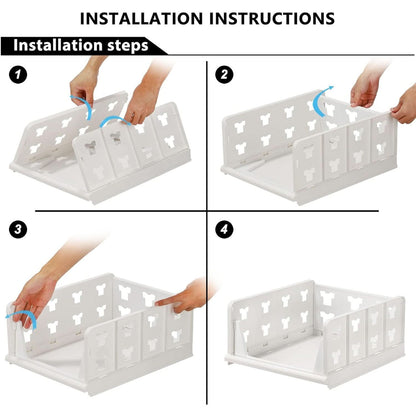 INSTALLATION INSTRUCTIONS

Installation steps

1

2

3

4