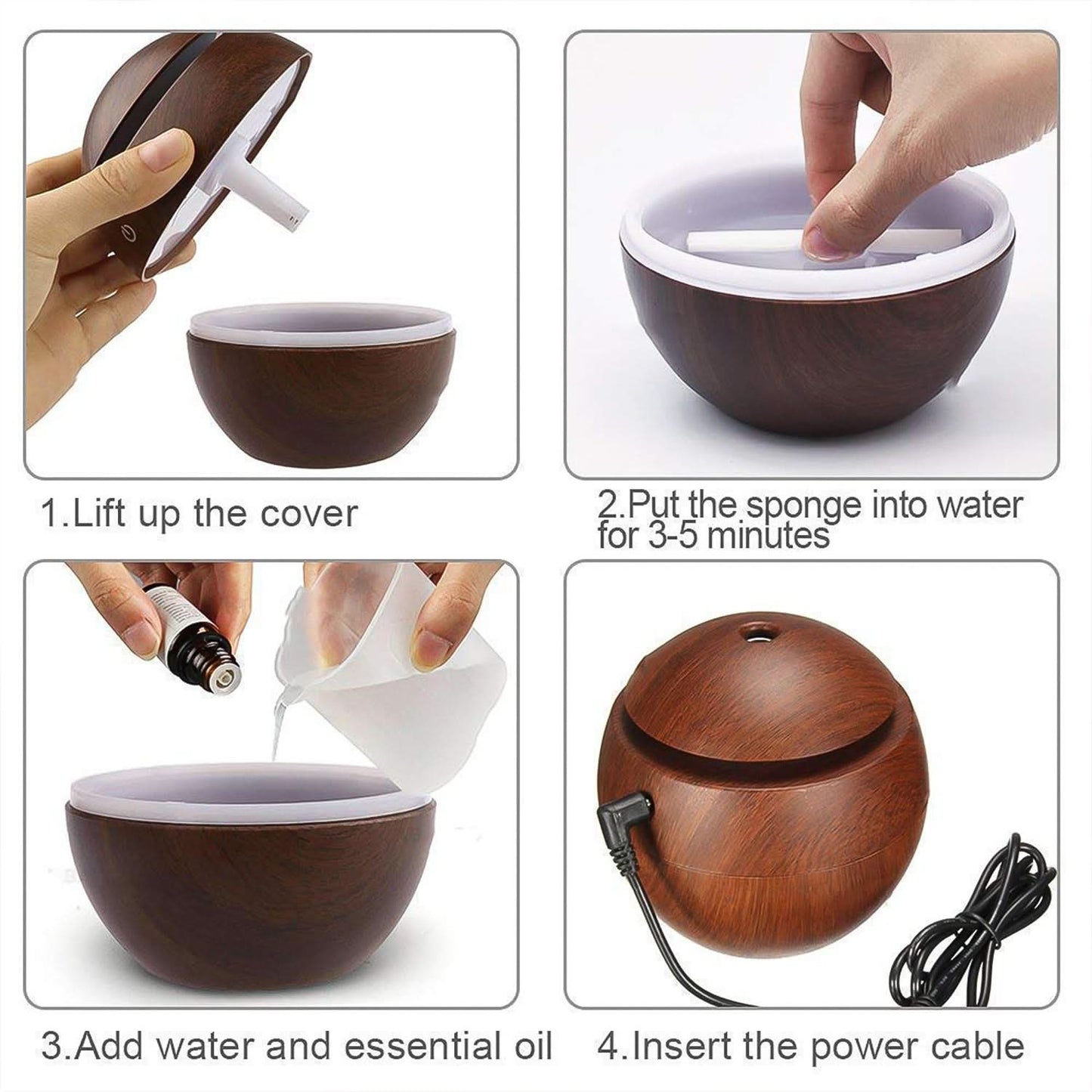 1.Lift up the cover

2.Put the sponge into water for 3-5 minutes

3.Add water and essential oil

4.Insert the power cable