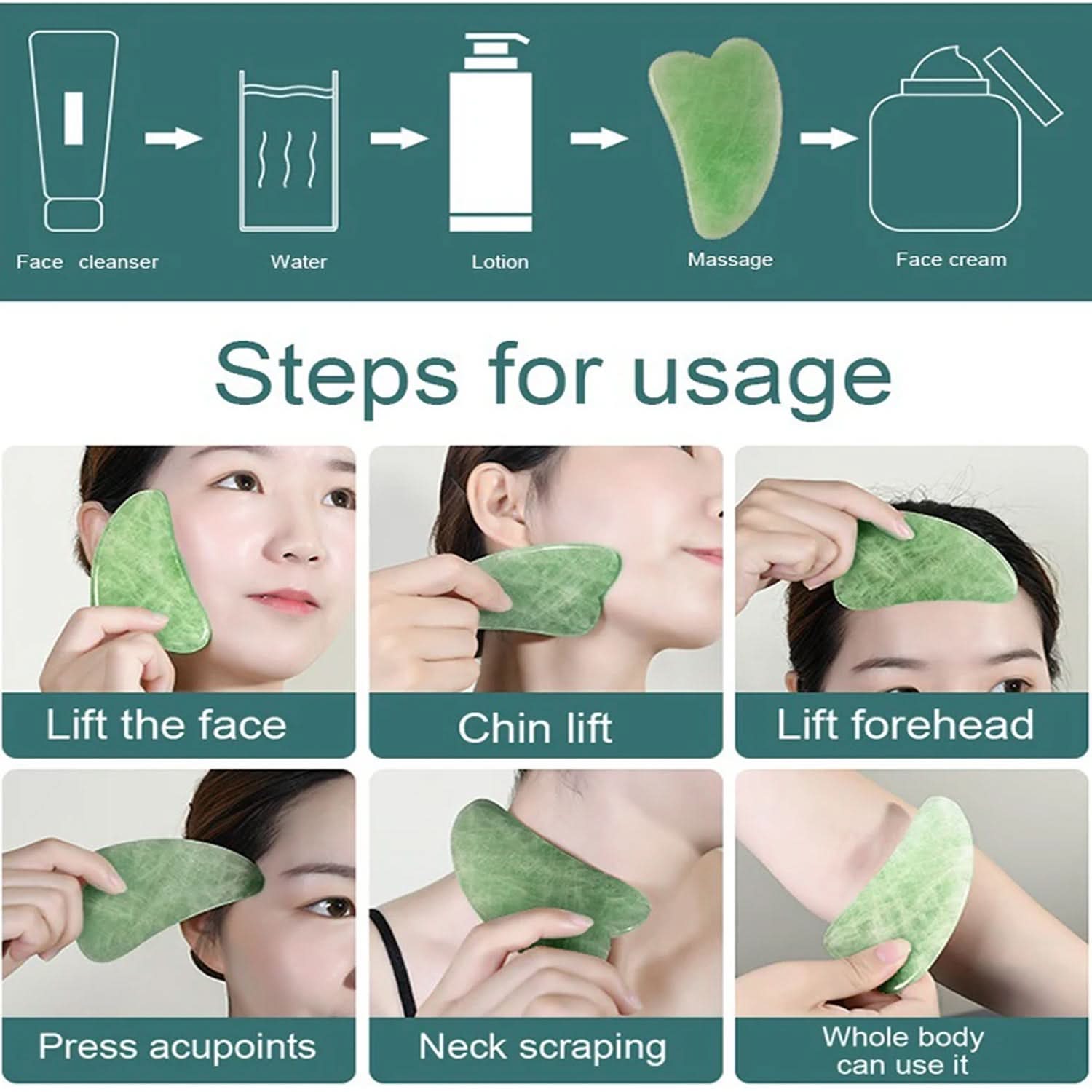 Face cleanser
Water
Lotion
Massage
Face cream

Steps for usage

Lift the face
Chin lift
Lift forehead

Press acupoints
Neck scraping
Whole body can use it