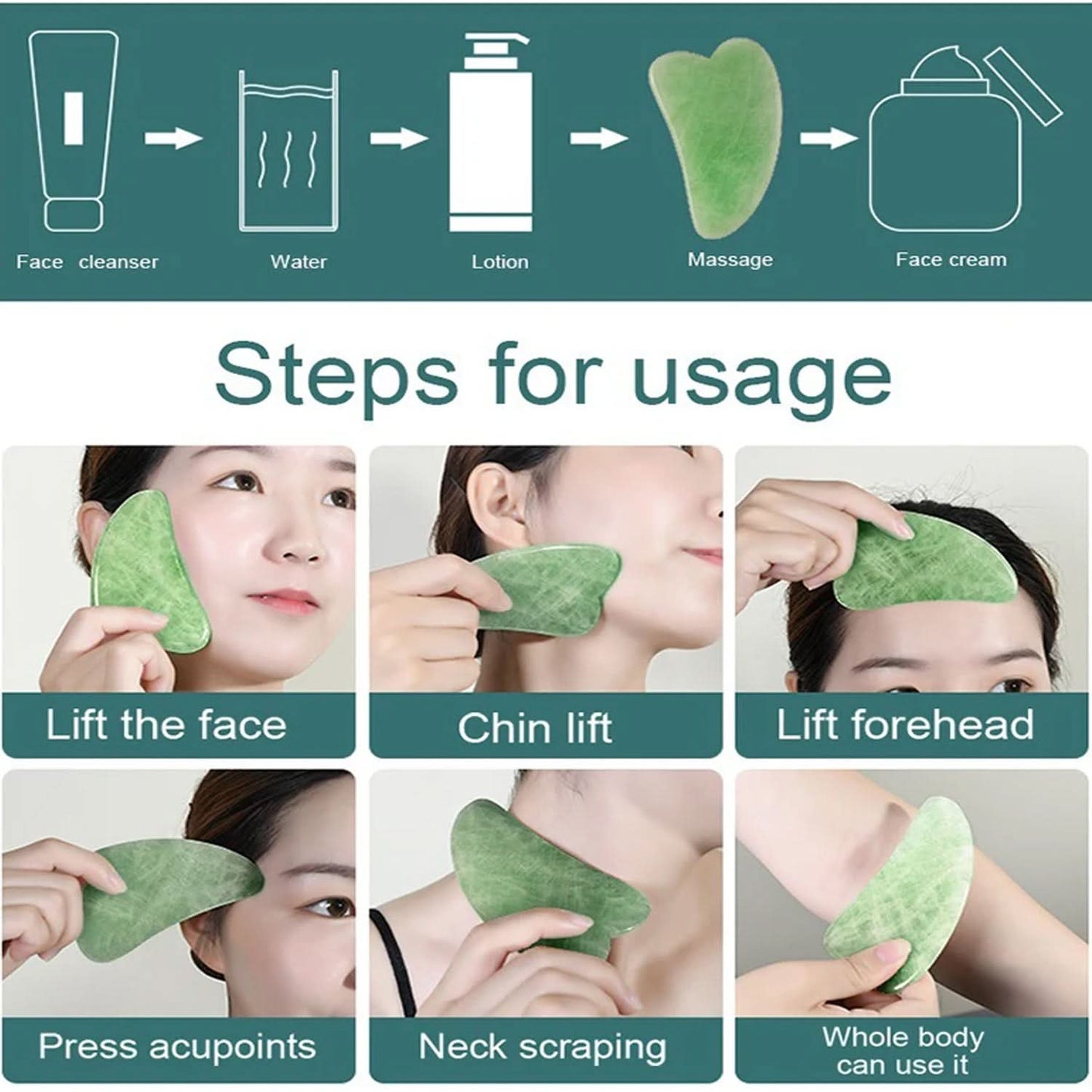 Face cleanser

Water

Lotion

Massage

Face cream

Steps for usage

Lift the face

Chin lift

Lift forehead

Press acupoints

Neck scraping

Whole body can use it