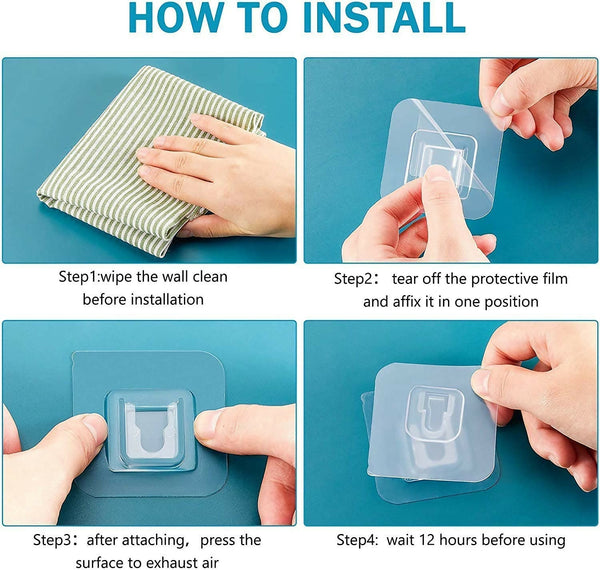 HOW TO INSTALL

Step1:wipe the wall clean before installation

Step2： tear off the protective film and affix it in one position

Step3：after attaching，press the surface to exhaust air

Step4: wait 12 hours before using