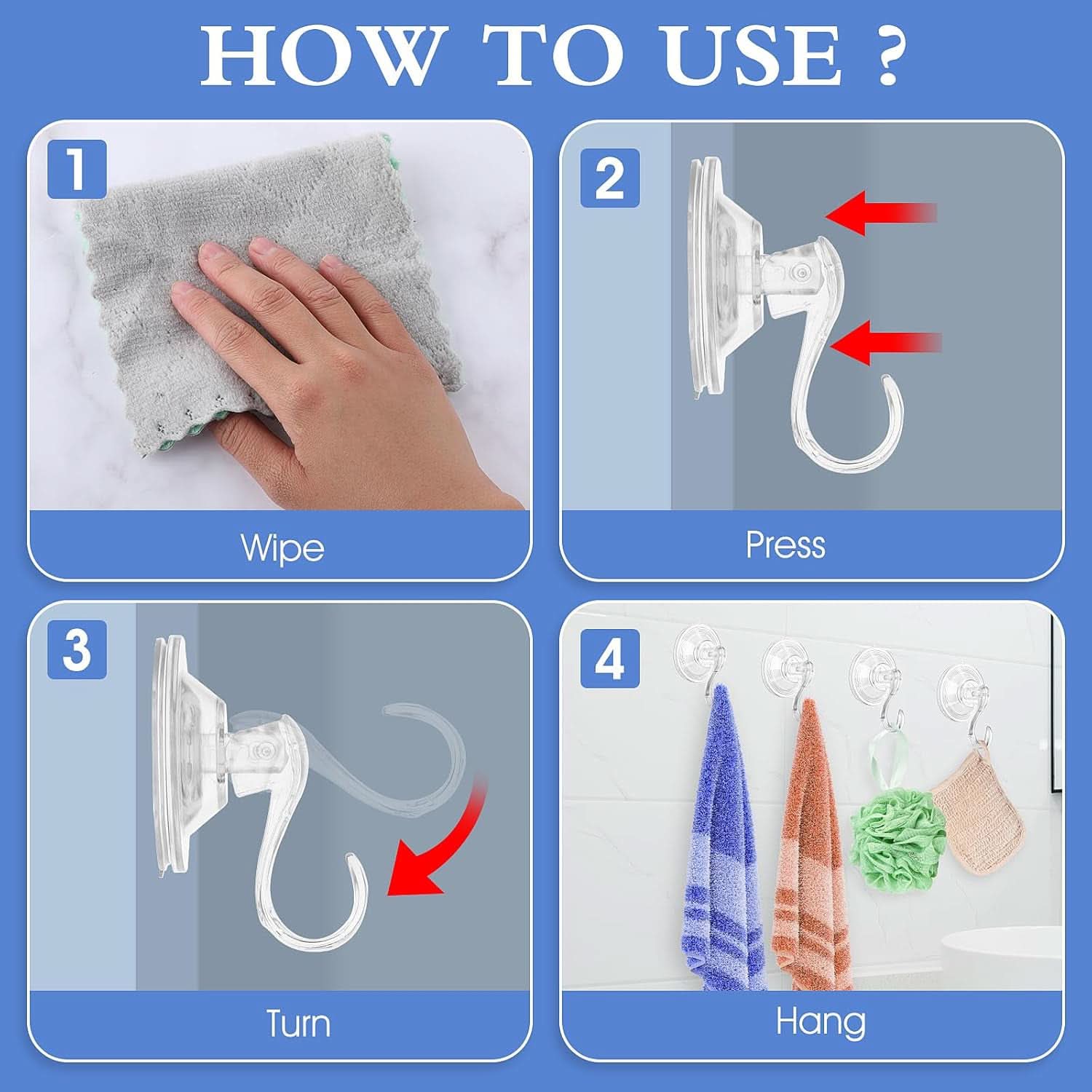 HOW TO USE ?

1

Wipe

2

Press

3

Turn

4

Hang