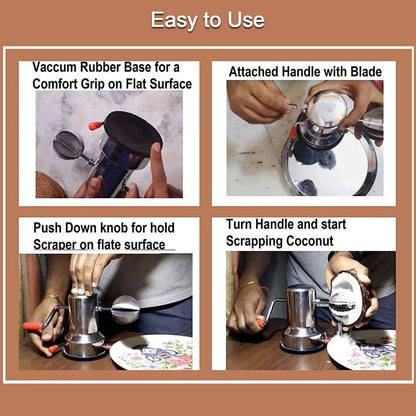 Easy to Use

Vaccum Rubber Base for a Comfort Grip on Flat Surface

Attached Handle with Blade

Push Down knob for hold Scraper on flate surface

Turn Handle and start Scrapping Coconut