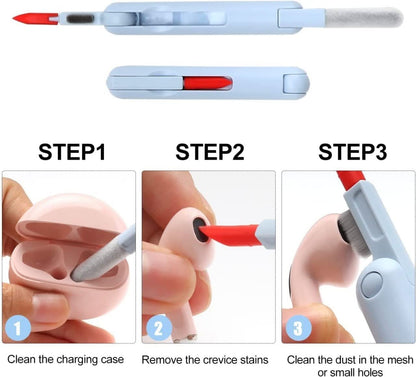 STEP1

1

Clean the charging case

STEP2

2

Remove the crevice stains

STEP3

3

Clean the dust in the mesh or small holes