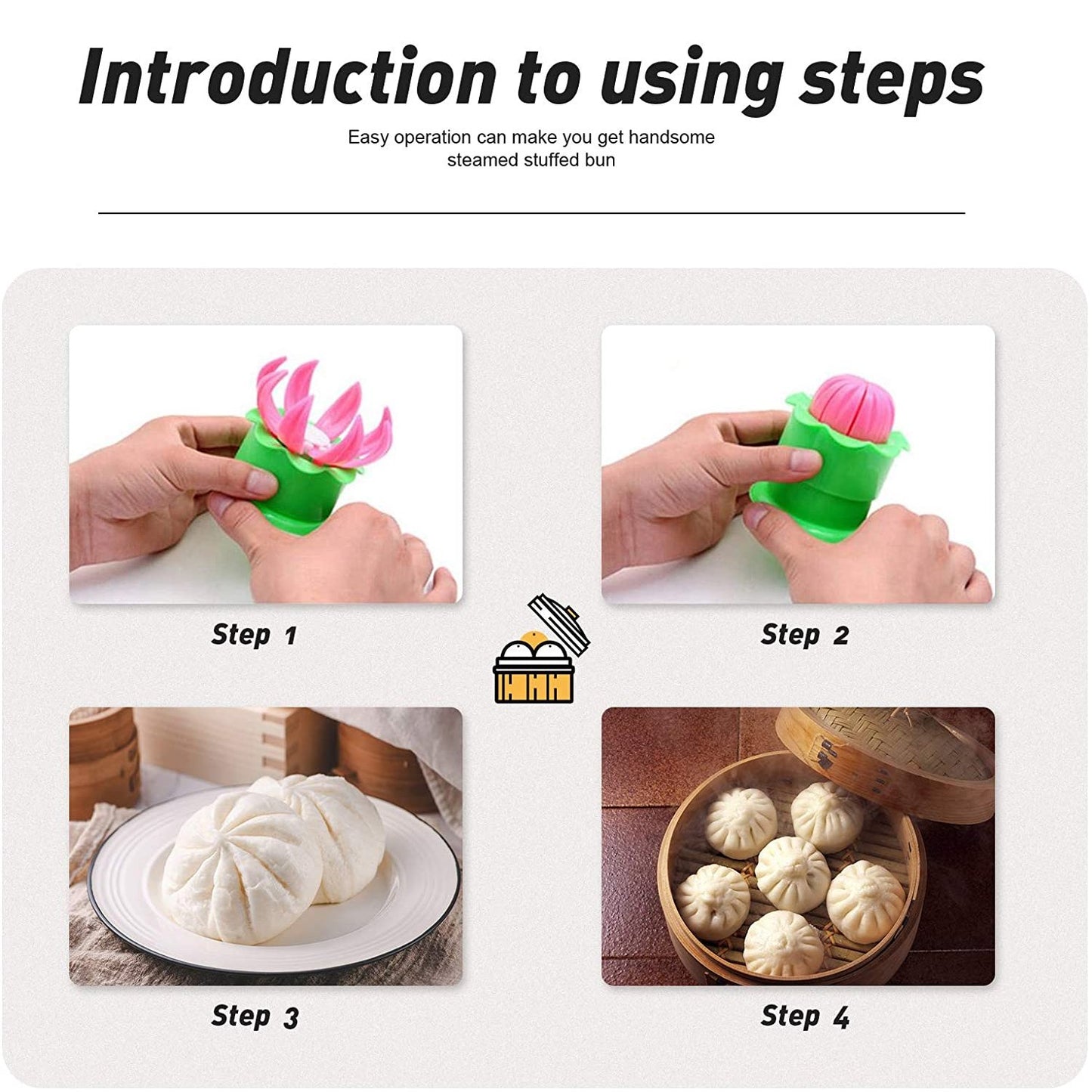 Introduction to using steps

Easy operation can make you get handsome steamed stuffed bun

Step 1

Step 2

Step 3

Step 4