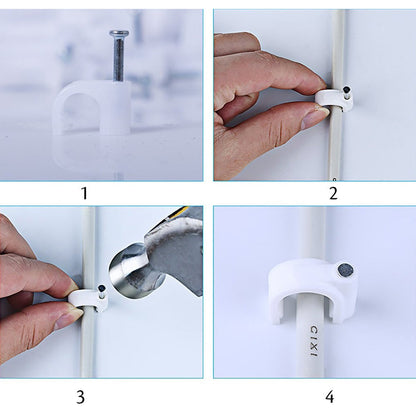 1

2

3

CIXI

4