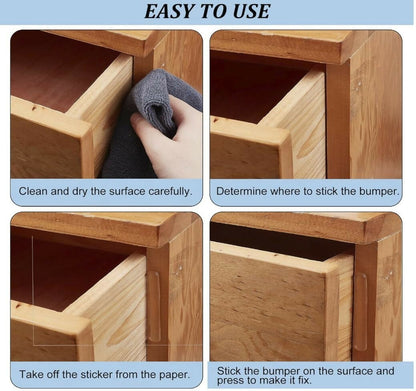 EASY TO USE

Clean and dry the surface carefully.

Determine where to stick the bumper.

Take off the sticker from the paper.

Stick the bumper on the surface and press to make it fix.