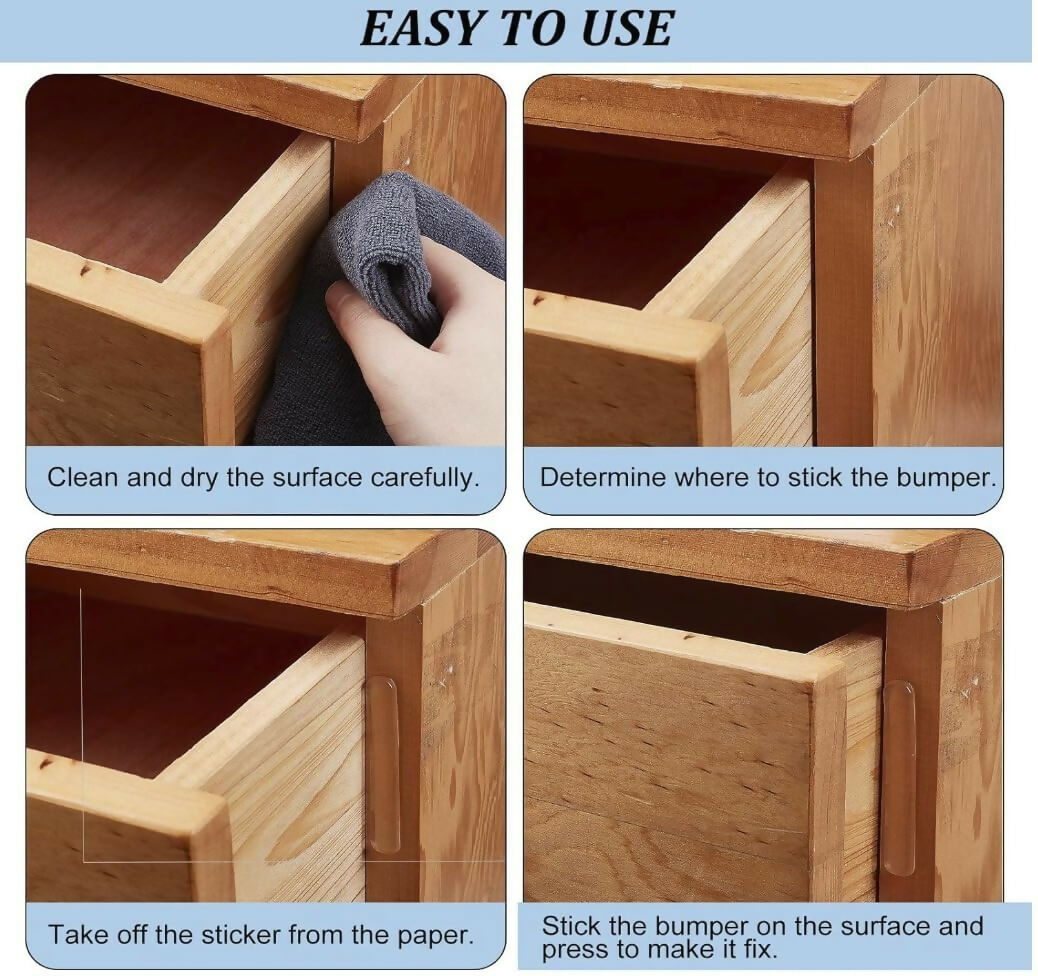 EASY TO USE

Clean and dry the surface carefully.

Determine where to stick the bumper.

Take off the sticker from the paper.

Stick the bumper on the surface and press to make it fix.