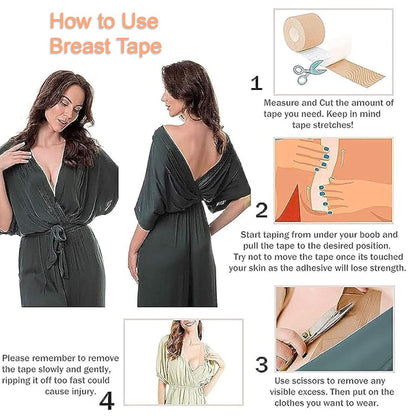 How to Use Breast Tape

1

Measure and Cut the amount of tape you need. Keep in mind tape stretches!

2

Start taping from under your boob and pull the tape to the desired position. Try not to move the tape once its touched your skin as the adhesive will lose strength.

3

Use scissors to remove any visible excess. Then put on the clothes you want to wear.

Please remember to remove the tape slowly and gently, ripping it off too fast could cause injury.

4