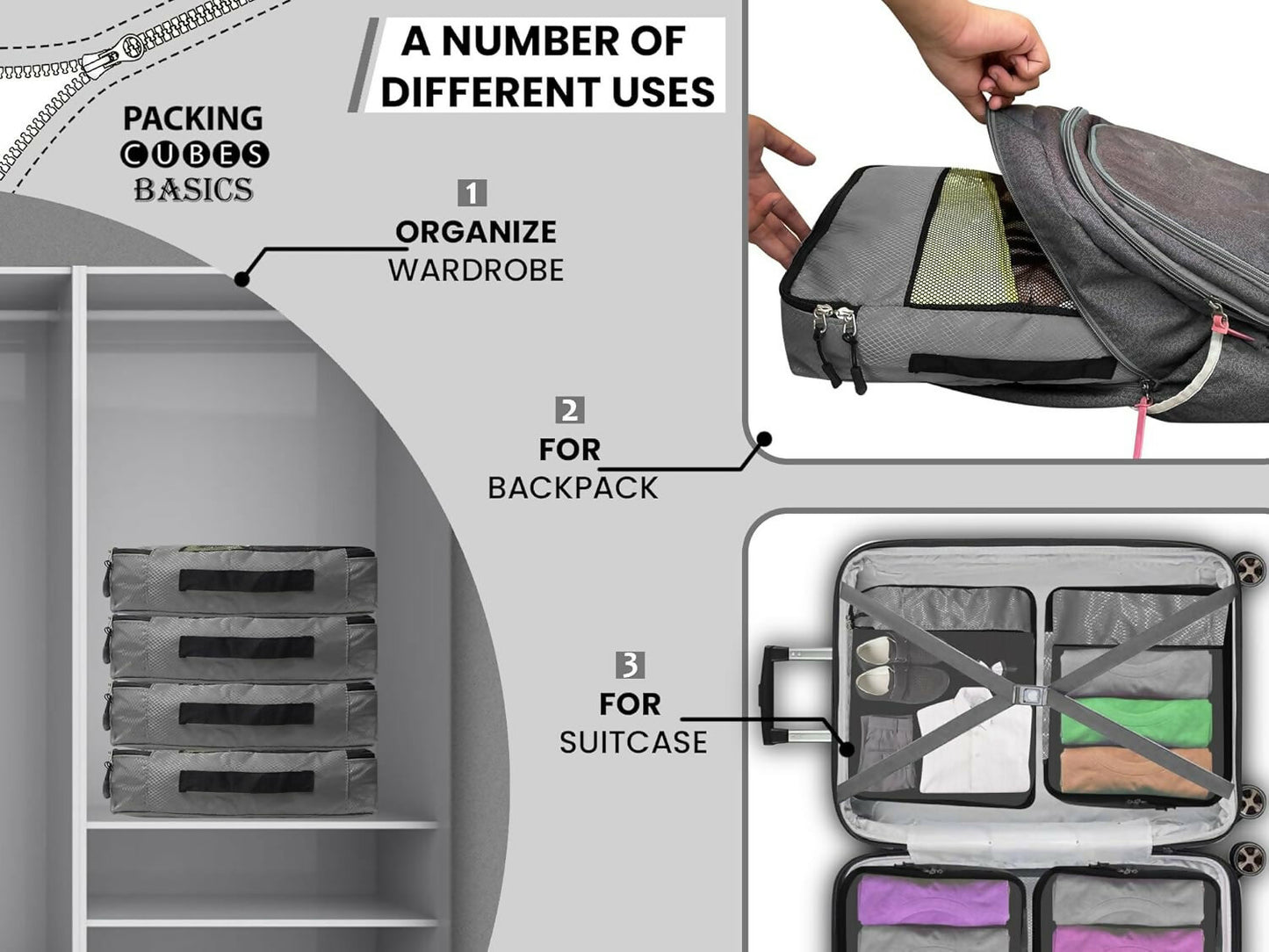 A NUMBER OF DIFFERENT USES

PACKING CUBES BASICS

1
ORGANIZE
WARDROBE

2
FOR
BACKPACK

3
FOR
SUITCASE