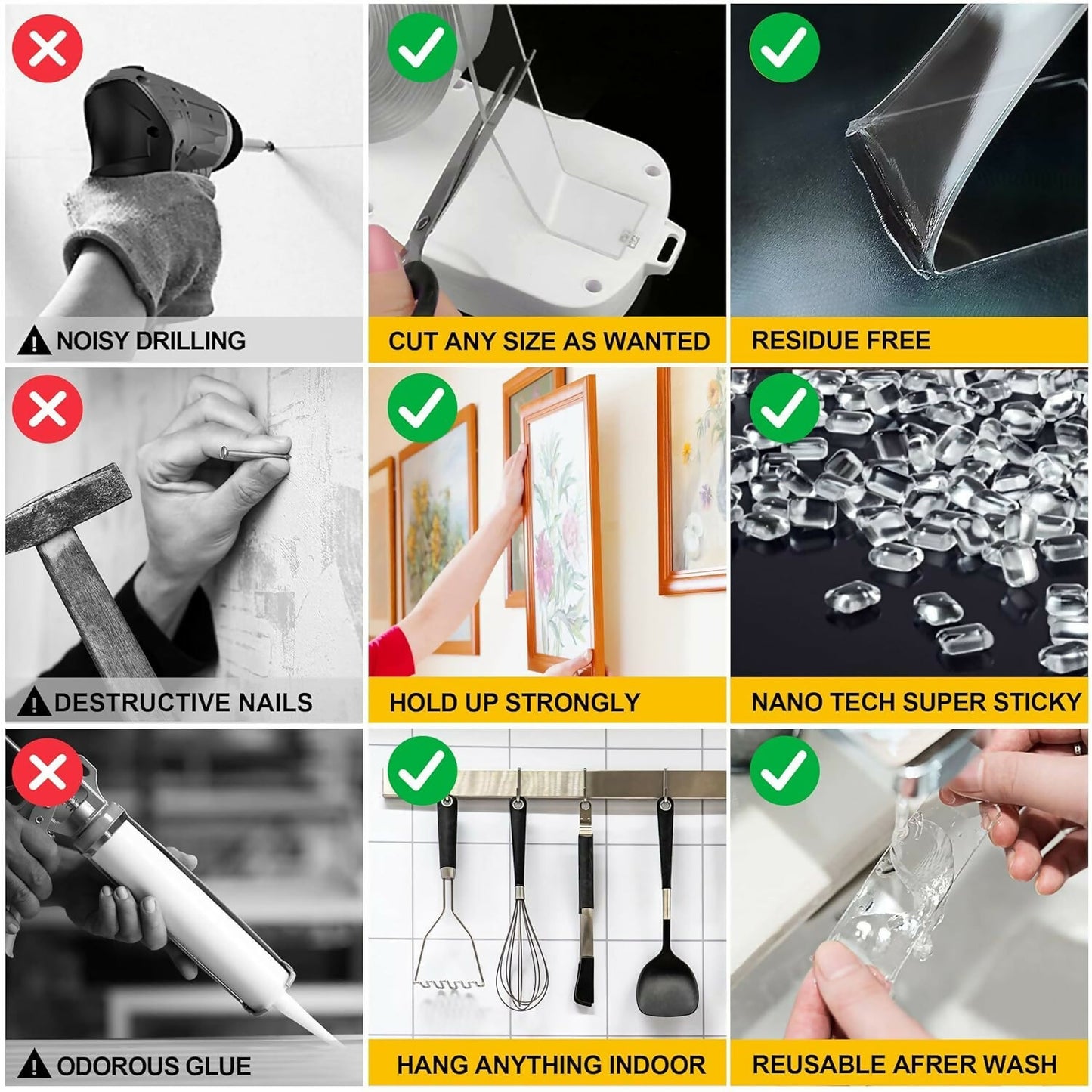 NOISY DRILLING

CUT ANY SIZE AS WANTED

RESIDUE FREE

DESTRUCTIVE NAILS

HOLD UP STRONGLY

NANO TECH SUPER STICKY

ODOROUS GLUE

HANG ANYTHING INDOOR

REUSABLE AFRER WASH