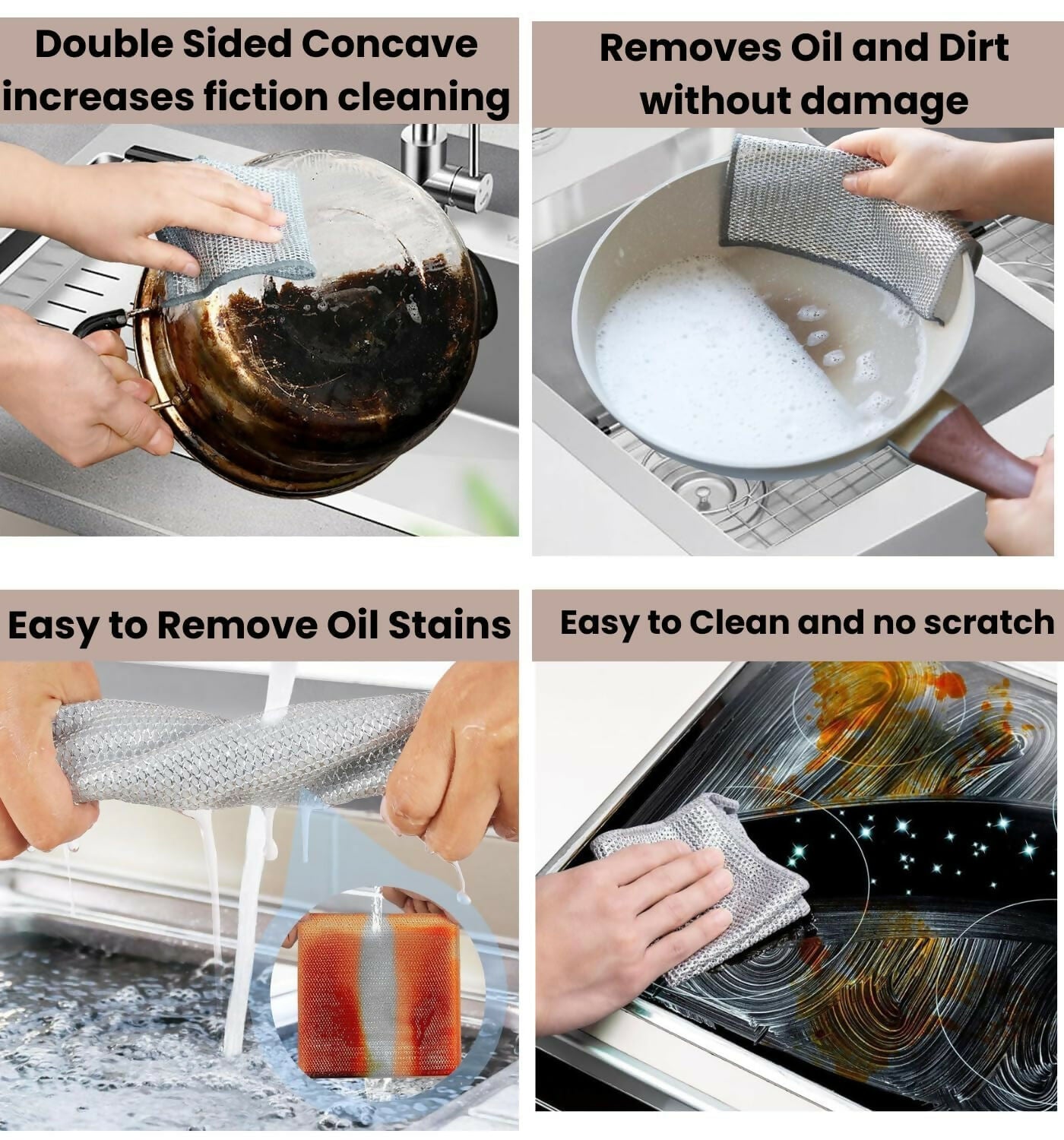 Double Sided Concave increases fiction cleaning

Removes Oil and Dirt without damage

Easy to Remove Oil Stains

Easy to Clean and no scratch