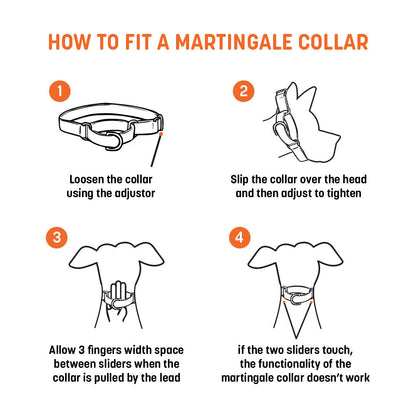 HOW TO FIT A MARTINGALE COLLAR

1

Loosen the collar using the adjustor

2

Slip the collar over the head and then adjust to tighten

3

Allow 3 fingers width space between sliders when the collar is pulled by the lead

4

if the two sliders touch, the functionality of the martingale collar doesn't work