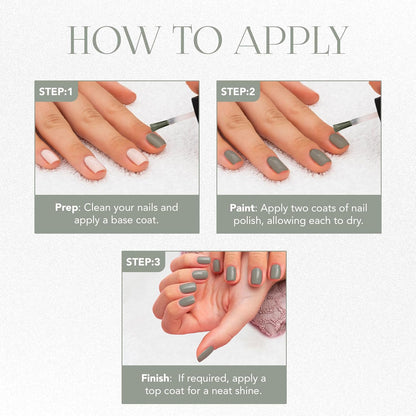 HOW TO APPLY

STEP:1

Prep: Clean your nails and apply a base coat.

STEP:2

Paint: Apply two coats of nail polish, allowing each to dry.

STEP:3

Finish: If required, apply a top coat for a neat shine.