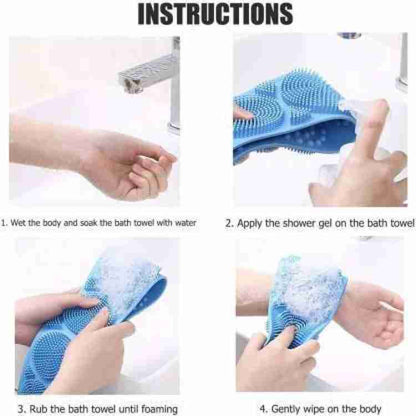 INSTRUCTIONS

1. Wet the body and soak the bath towel with water

2. Apply the shower gel on the bath towel

3. Rub the bath towel until foaming

4. Gently wipe on the body