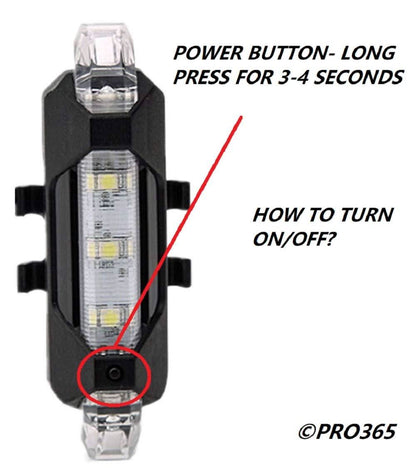 POWER BUTTON- LONG PRESS FOR 3-4 SECONDS

HOW TO TURN ON/OFF?

©PRO365