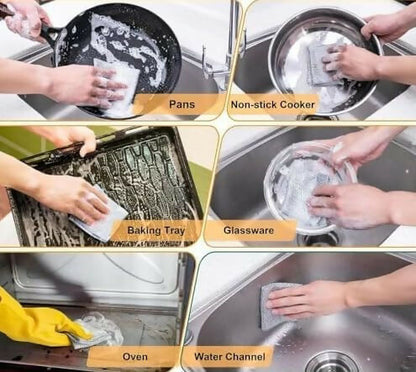 Pans

Non-stick Cooker

Baking Tray

Glassware

Oven

Water Channel