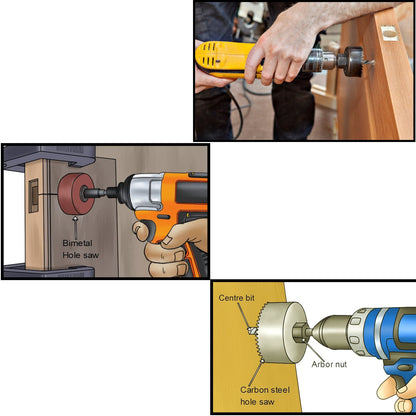 Bimetal
Hole saw

Centre bit
Arbor nut
Carbon steel
hole saw