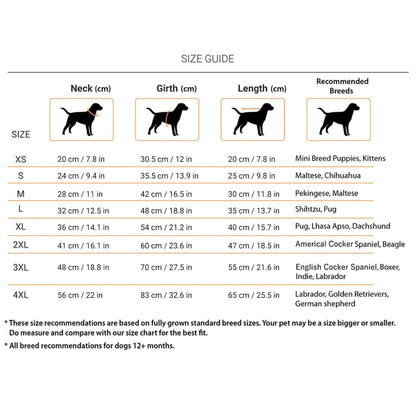 SIZE GUIDE

| SIZE | Neck (cm) | Girth (cm) | Length (cm) | Recommended Breeds |
|---|---|---|---|---|
| XS | 20 cm / 7.8 in | 30.5 cm / 12 in | 20 cm / 7.8 in | Mini Breed Puppies, Kittens |
| S | 24 cm / 9.4 in | 35.5 cm / 13.9 in | 25 cm / 9.8 in | Maltese, Chihuahua |
| M | 28 cm / 11 in | 42 cm / 16.5 in | 30 cm / 11.8 in | Pekingese, Maltese |
| L | 32 cm / 12.5 in | 48 cm / 18.8 in | 35 cm / 13.7 in | Shihtzu, Pug |
| XL | 36 cm / 14.1 in | 54 cm / 21.2 in | 40 cm / 15.7 in | Pug, Lhasa Apso, Dachshund |
| 2XL | 41 cm / 16.1 in | 60 cm / 23.6 in | 47 cm / 18.5 in | Americal Cocker Spaniel, Beagle |
| 3XL | 48 cm / 18.8 in | 70 cm / 27.5 in | 55 cm / 21.6 in | English Cocker Spaniel, Boxer, Indie, Labrador |
| 4XL | 56 cm / 22 in | 83 cm / 32.6 in | 65 cm / 25.5 in | Labrador, Golden Retrievers, German shepherd |

* These size recommendations are based on fully grown standard breed sizes. Your pet may be a size bigger or smaller. Do measure and compare with our size chart for the best fit.

* All breed recommendations for dogs 12+ months.