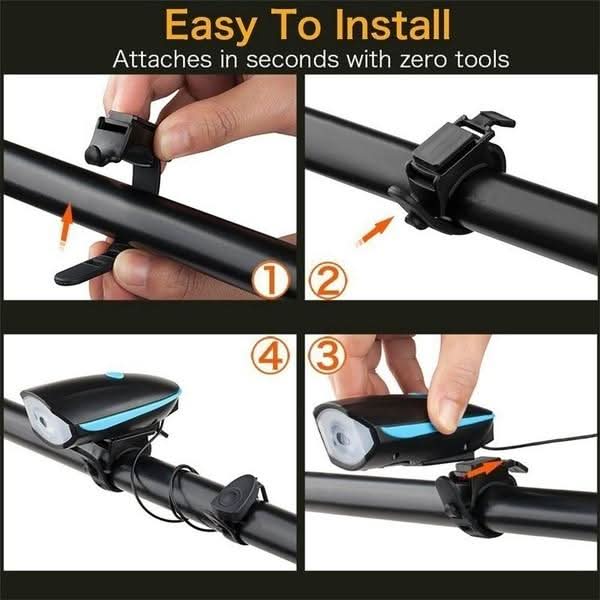 Easy To Install
Attaches in seconds with zero tools

①
②
④
③