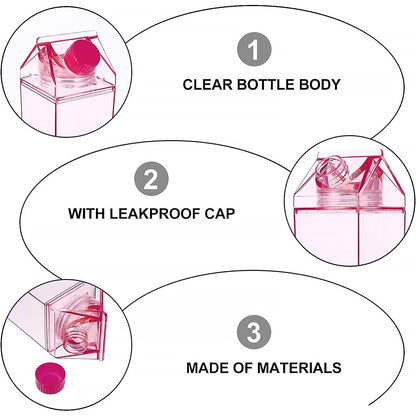 1

CLEAR BOTTLE BODY

2

WITH LEAKPROOF CAP

3

MADE OF MATERIALS