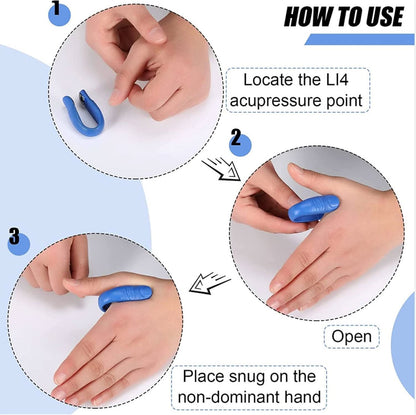 HOW TO USE

1

Locate the LI4 acupressure point

2

Open

3

Place snug on the non-dominant hand