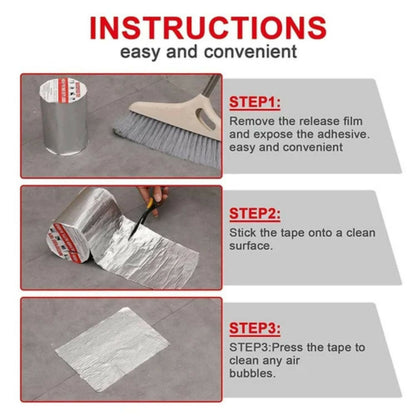 INSTRUCTIONS
easy and convenient

STEP1:
Remove the release film and expose the adhesive. easy and convenient

STEP2:
Stick the tape onto a clean surface.

STEP3:
STEP3:Press the tape to clean any air bubbles.